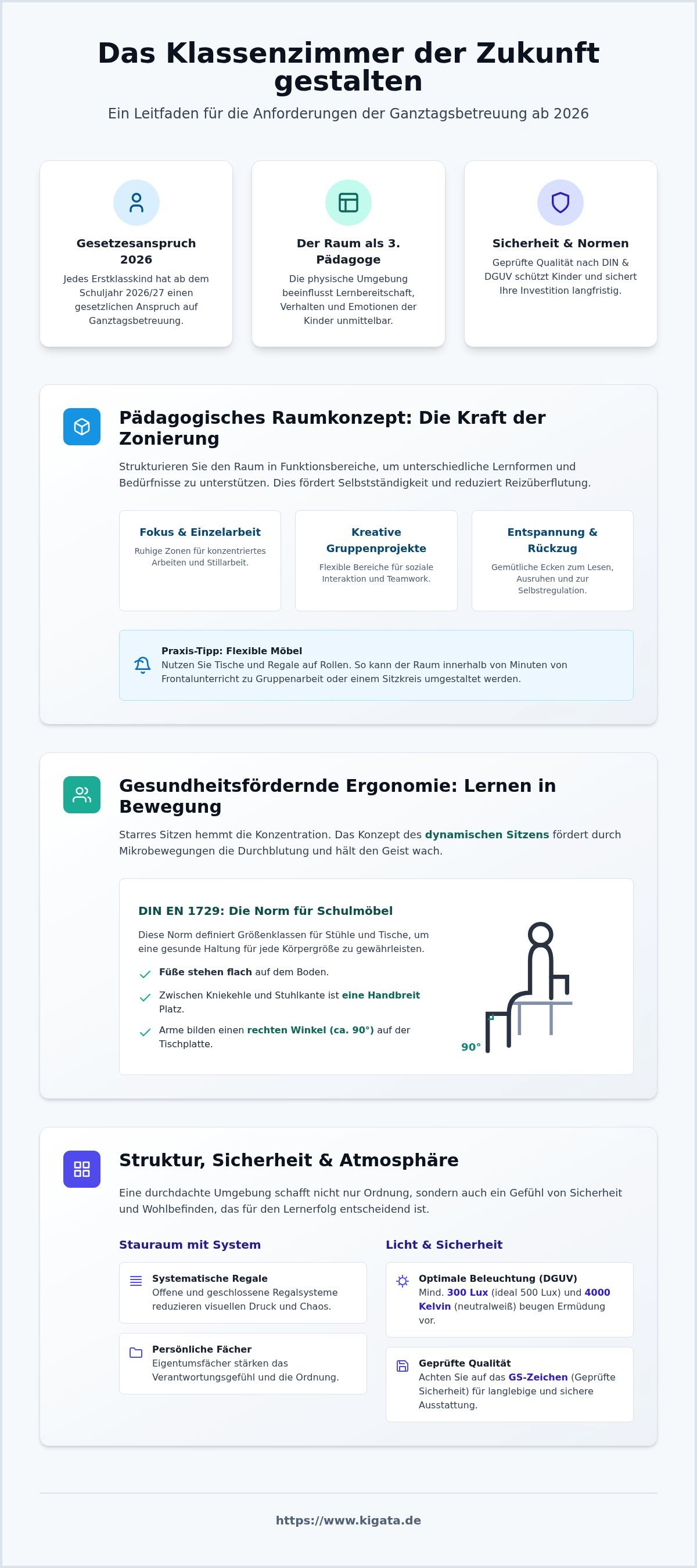 Das Klassenzimmer der Zukunft gestalten

Ein Leitfaden für die Anforderungen der Ganztagsbetreuung ab 2026

Gesetzesanspruch 2026

Jedes Erstklasskind hat ab dem Schuljahr 2026/27 einen gesetzlichen Anspruch auf Ganztagsbetreuung.

Der Raum als 3. Pädagoge

Die physische Umgebung beeinflusst Lernbereitschaft, Verhalten und Emotionen der Kinder unmittelbar.

Sicherheit & Normen

Geprüfte Qualität nach DIN & DGUV schützt Kinder und sichert Ihre Investition langfristig.

Pädagogisches Raumkonzept: Die Kraft der Zonierung

Strukturieren Sie den Raum in Funktionsbereiche, um unterschiedliche Lernformen und Bedürfnisse zu unterstützen. Dies fördert Selbstständigkeit und reduziert Reizüberflutung.

Fokus & Einzelarbeit

Ruhige Zonen für konzentriertes Arbeiten und Stillarbeit.

Kreative Gruppenprojekte

Flexible Bereiche für soziale Interaktion und Teamwork.

Entspannung & Rückzug

Gemütliche Ecken zum Lesen, Ausruhen und zur Selbstregulation.

Praxis-Tipp: Flexible Möbel
Nutzen Sie Tische und Regale auf Rollen. So kann der Raum innerhalb von Minuten von Frontalunterricht zu Gruppenarbeit oder einem Sitzkreis umgestaltet werden.

Gesundheitsfördernde Ergonomie: Lernen in Bewegung

Starres Sitzen hemmt die Konzentration. Das Konzept des dynamischen Sitzens fördert durch Mikrobewegungen die Durchblutung und hält den Geist wach.

DIN EN 1729: Die Norm für Schulmöbel

Diese Norm definiert Größenklassen für Stühle und Tische, um eine gesunde Haltung für jede Körpergröße zu gewährleisten.

✓ Füße stehen flach auf dem Boden.
✓ Zwischen Kniekehle und Stuhlkante ist eine Handbreit Platz.
✓ Arme bilden einen rechten Winkel (ca. 90°) auf der Tischplatte.

90°

Struktur, Sicherheit & Atmosphäre

Eine durchdachte Umgebung schafft nicht nur Ordnung, sondern auch ein Gefühl von Sicherheit und Wohlbefinden, das für den Lernerfolg entscheidend ist.

Stauraum mit System

Systematische Regale
Offene und geschlossene Regalsysteme reduzieren visuellen Druck und Chaos.

Persönliche Fächer
Eigentumsfächer stärken das Verantwortungsgefühl und die Ordnung.

Licht & Sicherheit

Optimale Beleuchtung (DGUV)
Mind. 300 Lux (ideal 500 Lux) und 4000 Kelvin (neutralweiß) beugen Ermüdung vor.

Geprüfte Qualität
Achten Sie auf das GS-Zeichen (Geprüfte Sicherheit) für langlebige und sichere Ausstattung.

https://www.kigata.de