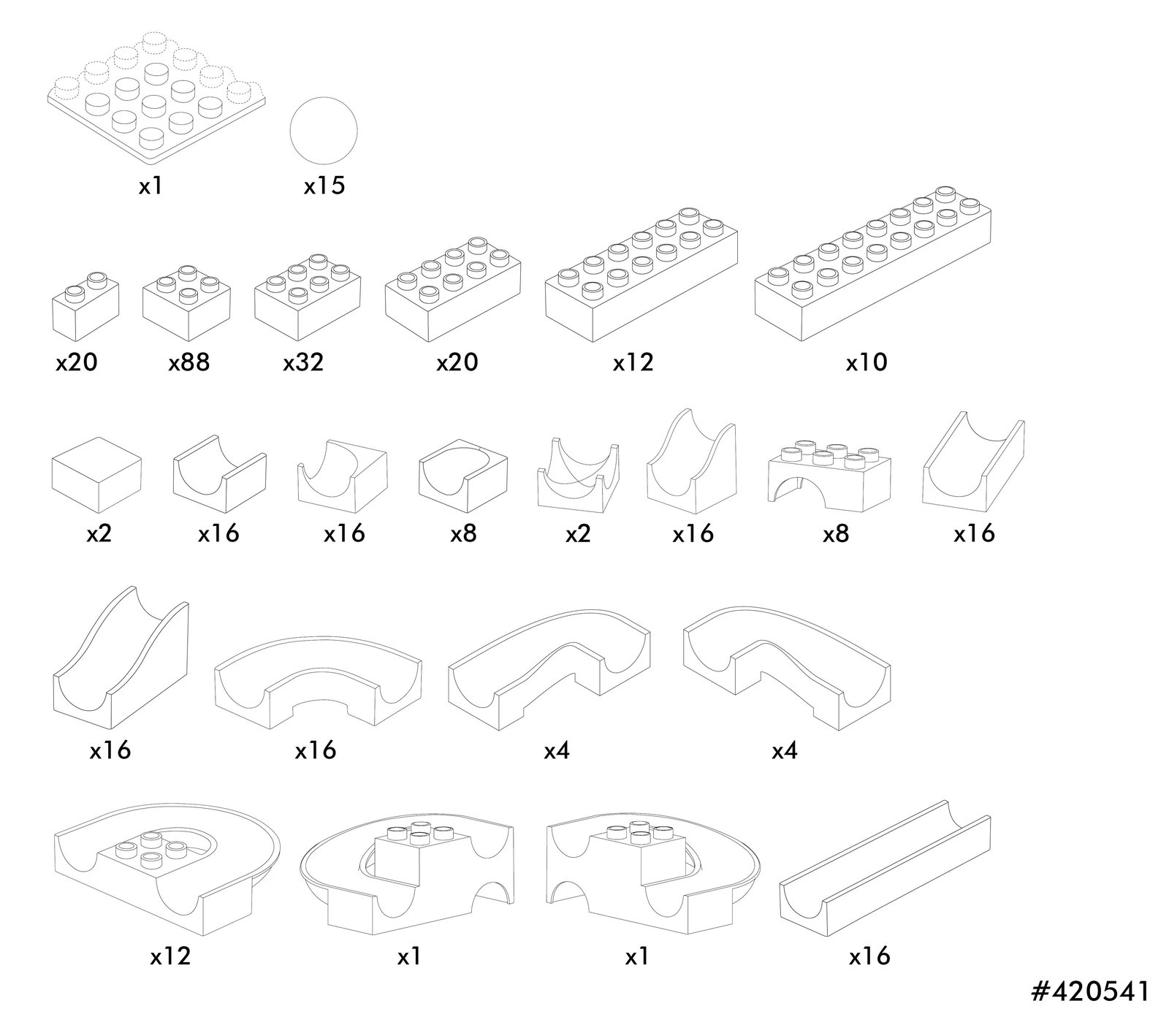 x1 x15

x20 x88 x32 x20 x12 x10

x2 x16 x16 x8 x2 x16 x8 x16

x16 x16 x4 x4

x12 x1 x1 x16

#420541