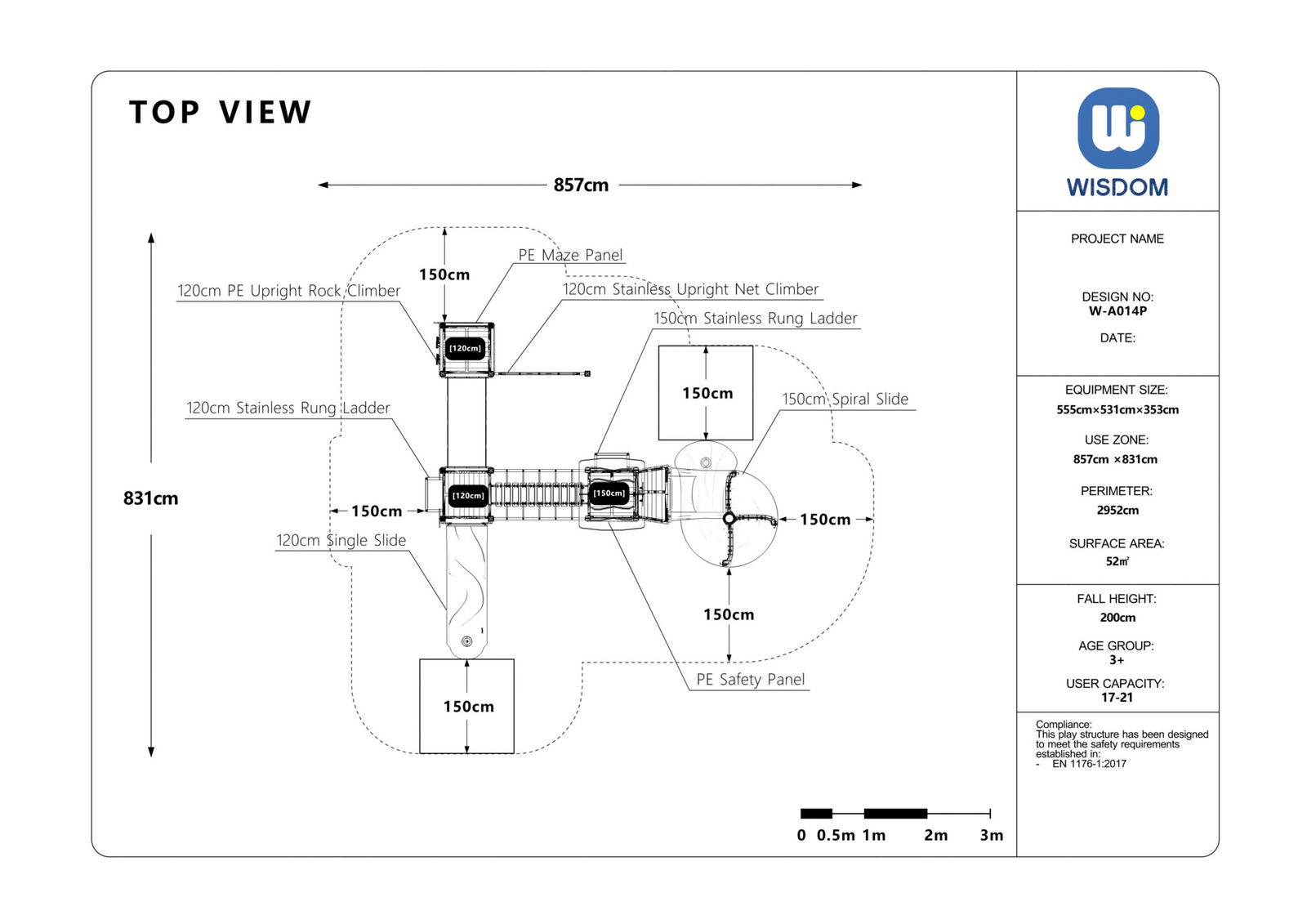 TOP VIEW

857cm

831cm

150cm

PE Maze Panel

120cm PE Upright Rock Climber

120cm Stainless Upright Net Climber

150cm Stainless Rung Ladder

[120cm]

150cm

150cm Spiral Slide

120cm Stainless Rung Ladder

[120cm]

[150cm]

150cm

150cm

120cm Single Slide

150cm

PE Safety Panel

150cm

0 0.5m 1m 2m 3m

WISDOM

PROJECT NAME

DESIGN NO:
W-A014P

DATE:

EQUIPMENT SIZE:
555cm×531cm×353cm

USE ZONE:
857cm ×831cm

PERIMETER:
2952cm

SURFACE AREA:
52㎡

FALL HEIGHT:
200cm

AGE GROUP:
3+

USER CAPACITY:
17-21

Compliance:
This play structure has been designed to meet the safety requirements established in:
- EN 1176-1:2017