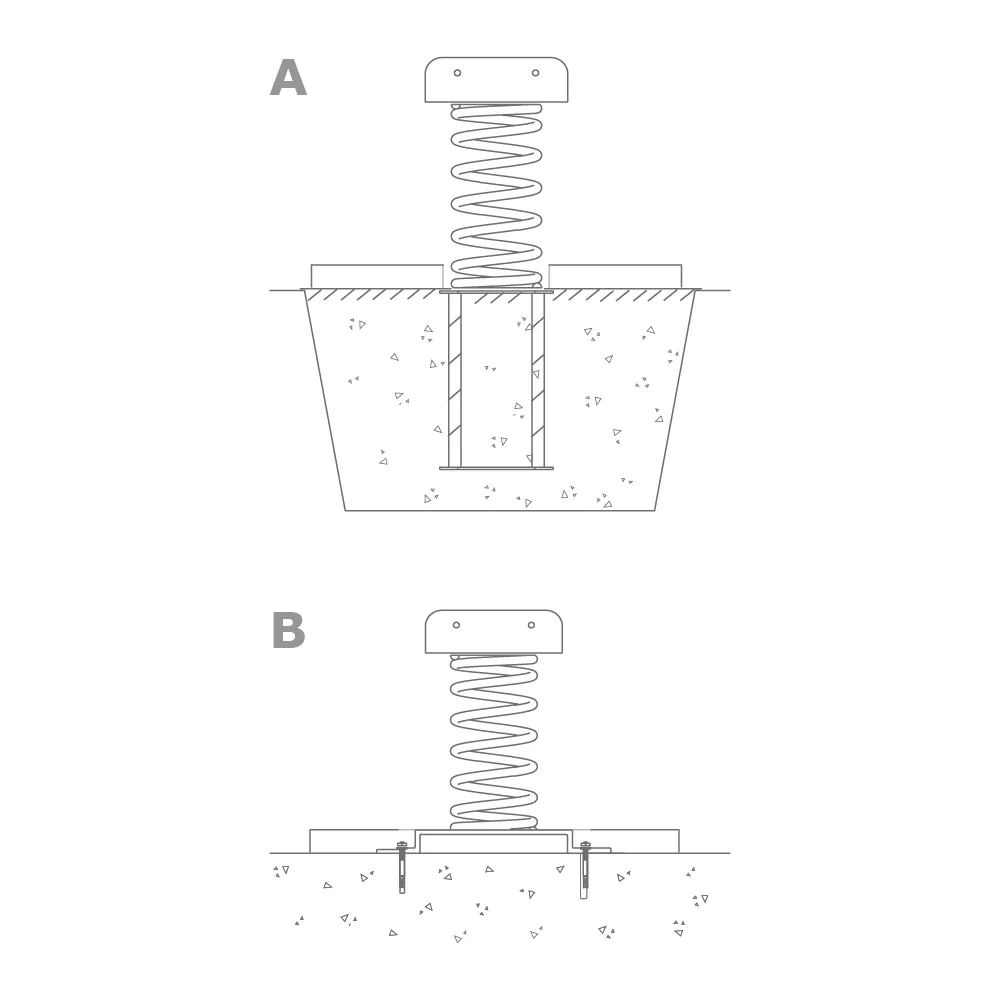 A

B