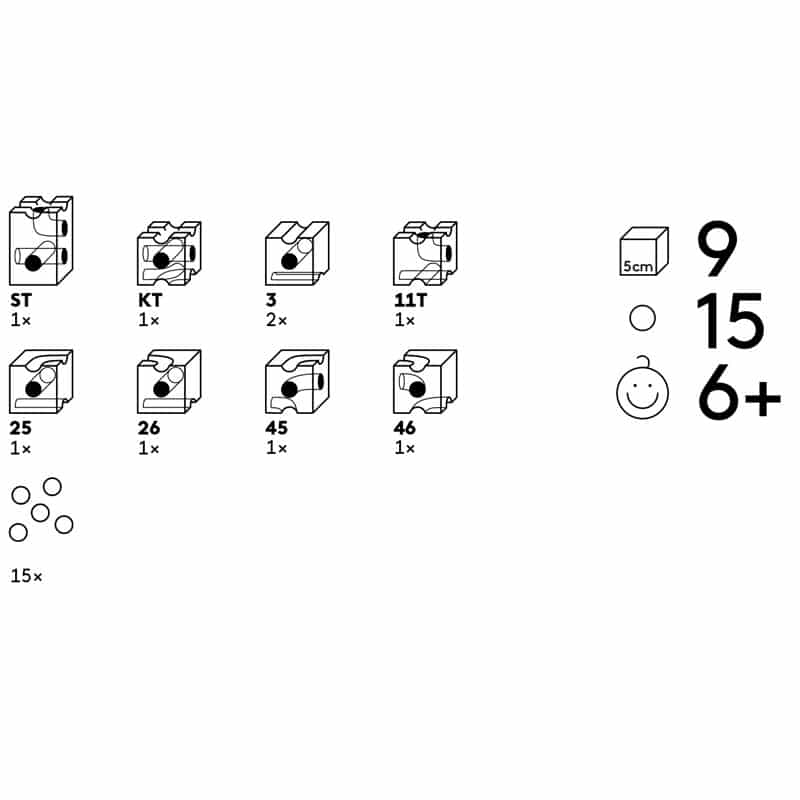 ST
1×

KT
1×

3
2×

11T
1×

25
1×

26
1×

45
1×

46
1×

15×

5cm 9

15

6+