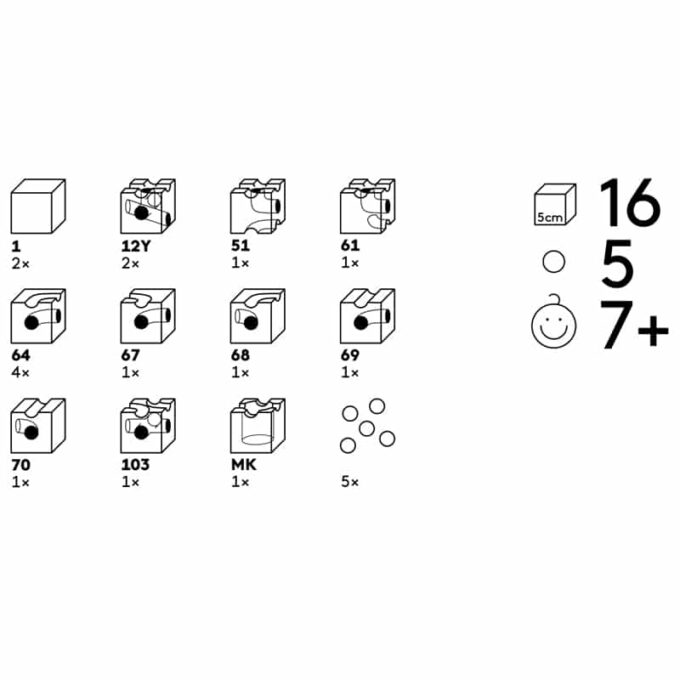 1
2×

12Y
2×

51
1×

61
1×

64
4×

67
1×

68
1×

69
1×

70
1×

103
1×

MK
1×

5×

5cm
16

5

7+