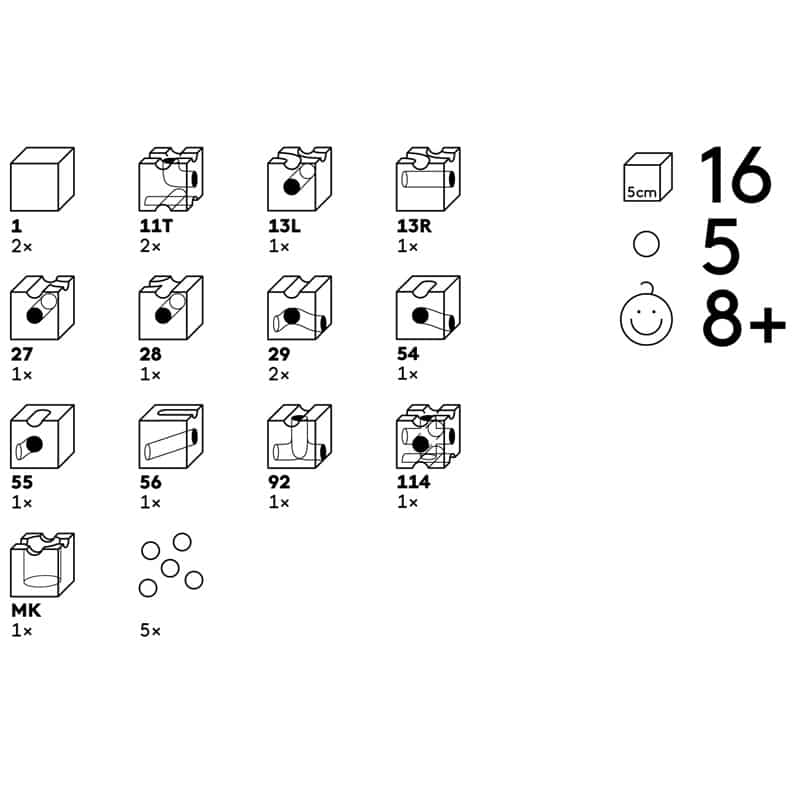 1
2×

11T
2×

13L
1×

13R
1×

27
1×

28
1×

29
2×

54
1×

55
1×

56
1×

92
1×

114
1×

MK
1×

5×

5cm
16

5

8+