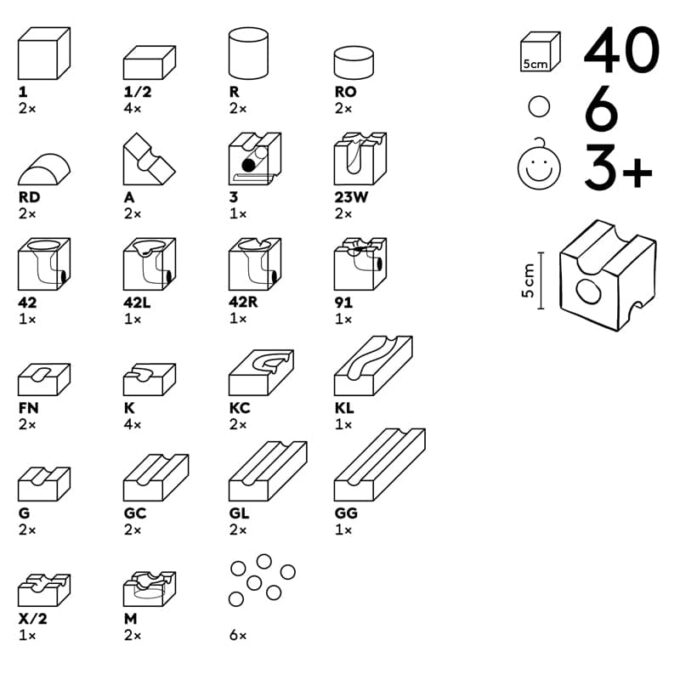 1
2×

1/2
4×

R
2×

RO
2×

RD
2×

A
2×

3
1×

23W
2×

42
1×

42L
1×

42R
1×

91
1×

FN
2×

K
4×

KC
2×

KL
1×

G
2×

GC
2×

GL
2×

GG
1×

X/2
1×

M
2×

6×

5cm
40
6
3+

5 cm