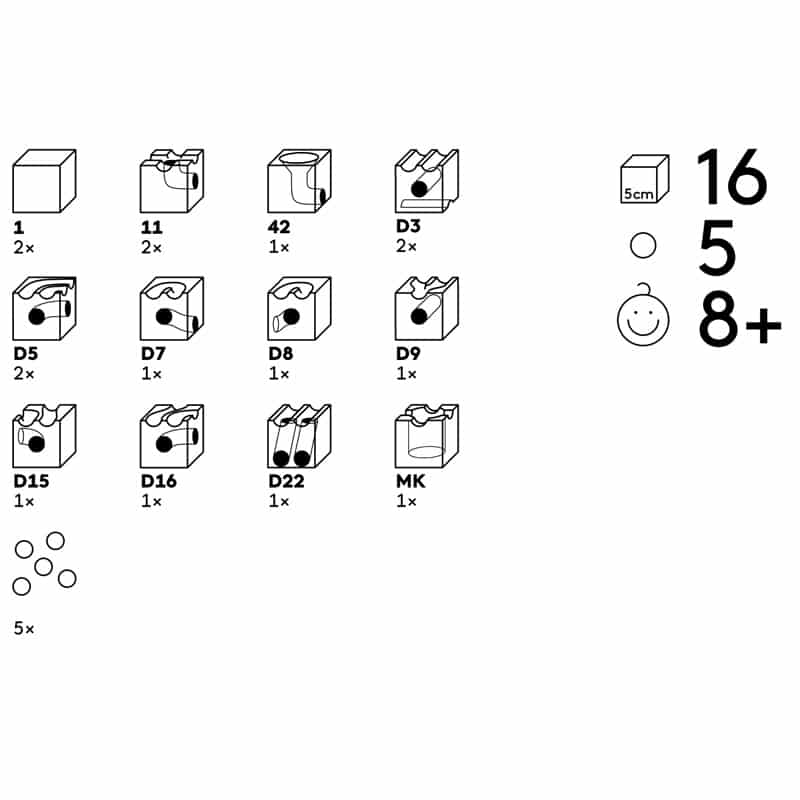 1
2×

11
2×

42
1×

D3
2×

D5
2×

D7
1×

D8
1×

D9
1×

D15
1×

D16
1×

D22
1×

MK
1×

5×

5cm 16

5

8+