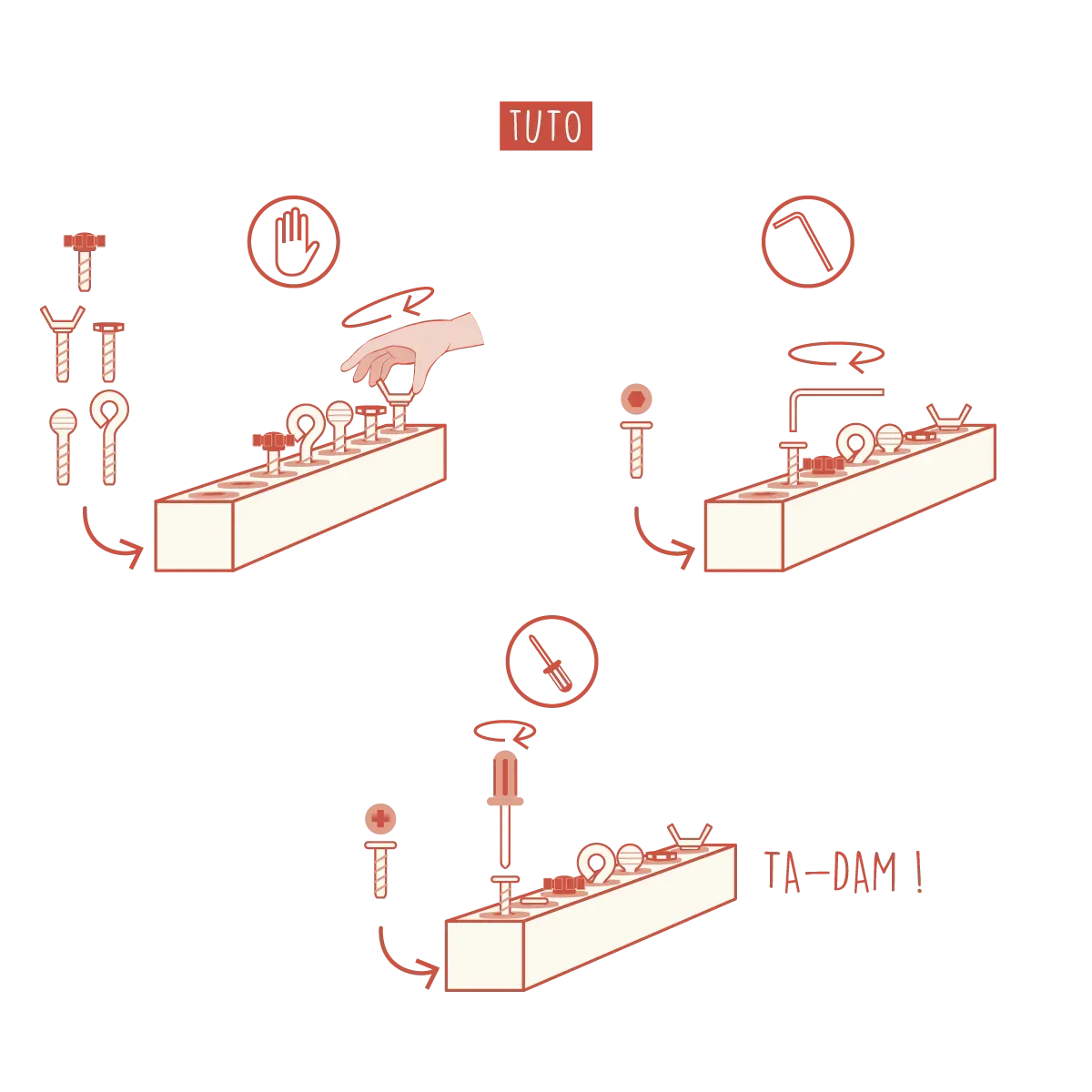 TUTO

TA-DAM !