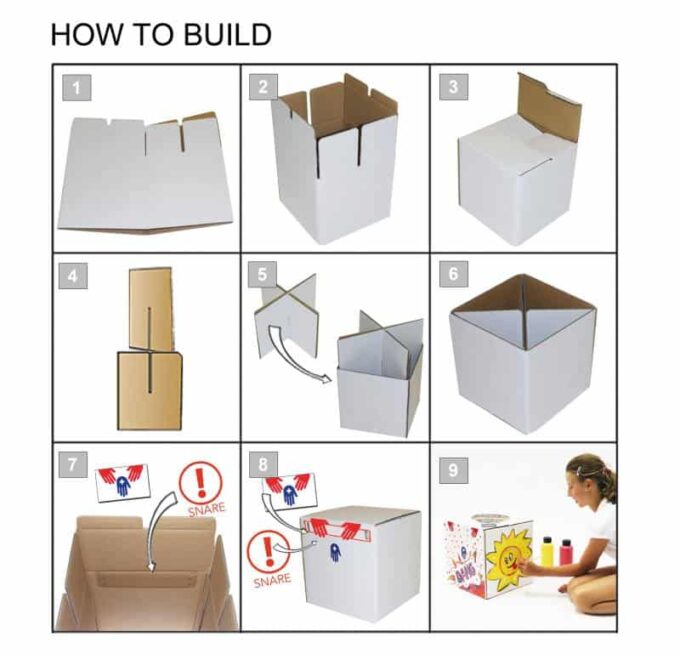 HOW TO BUILD

1

2

3

4

5

6

7

SNARE

8

SNARE

9