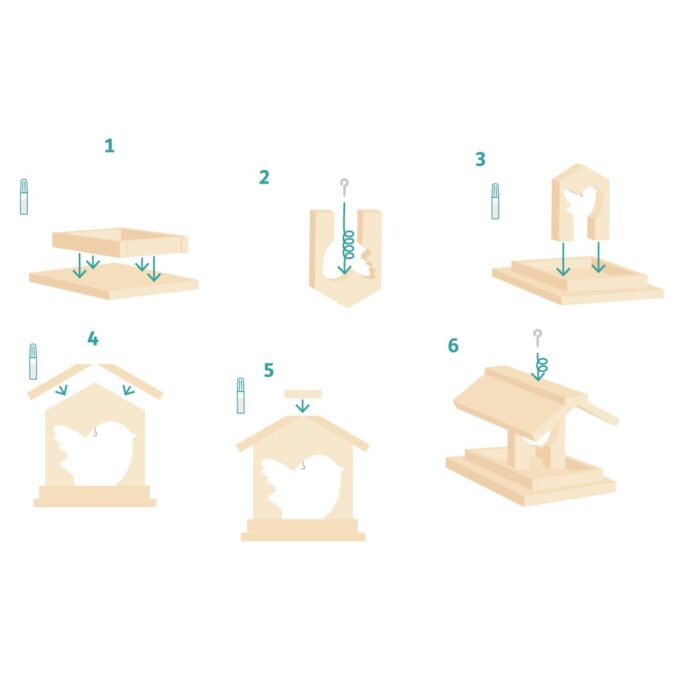 1

2

3

4

5

6