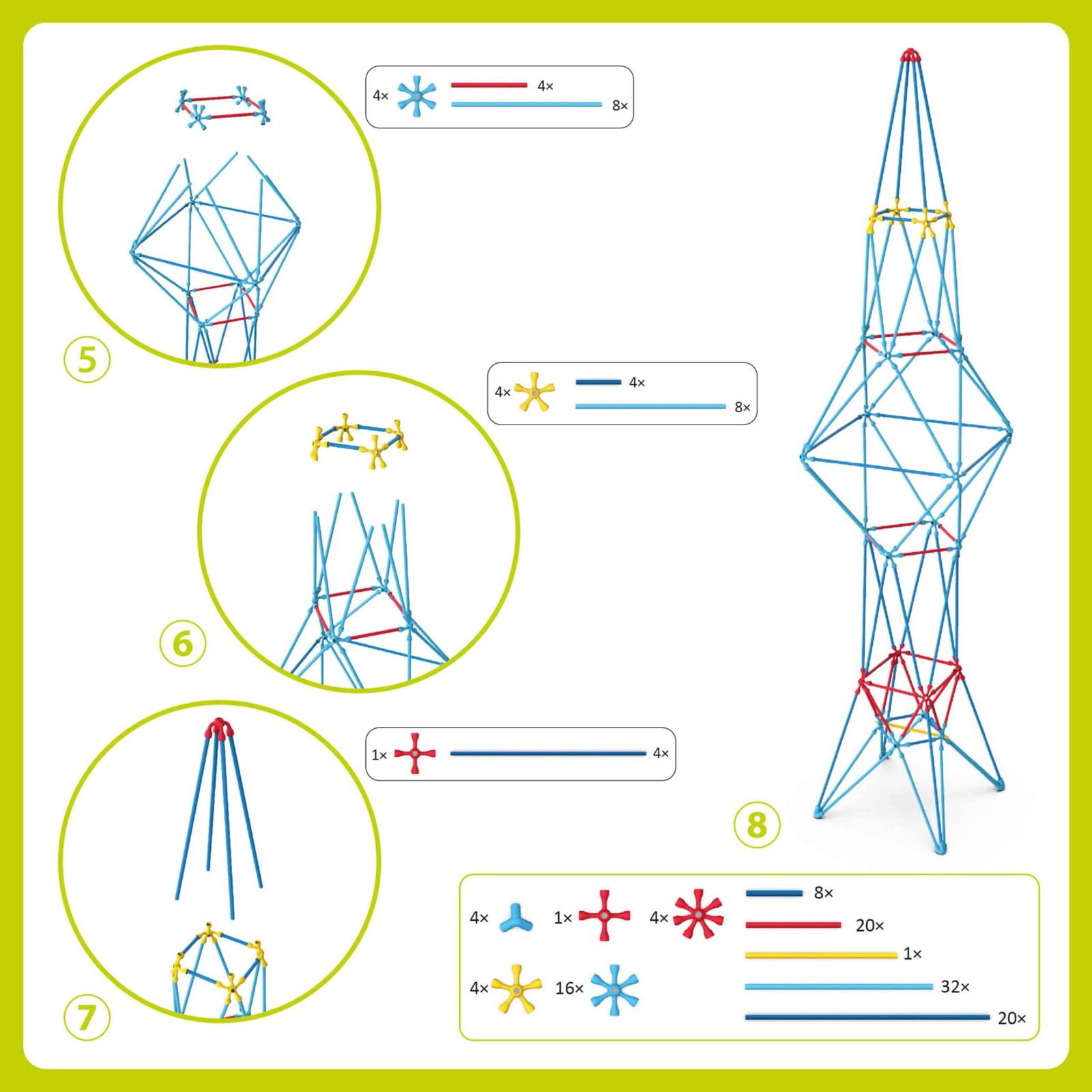 4× 4× 8×

5

4× 4× 8×

6

1× 4×

7

8

4× 1× 4× 8× 20× 1×
4× 16× 32× 20×