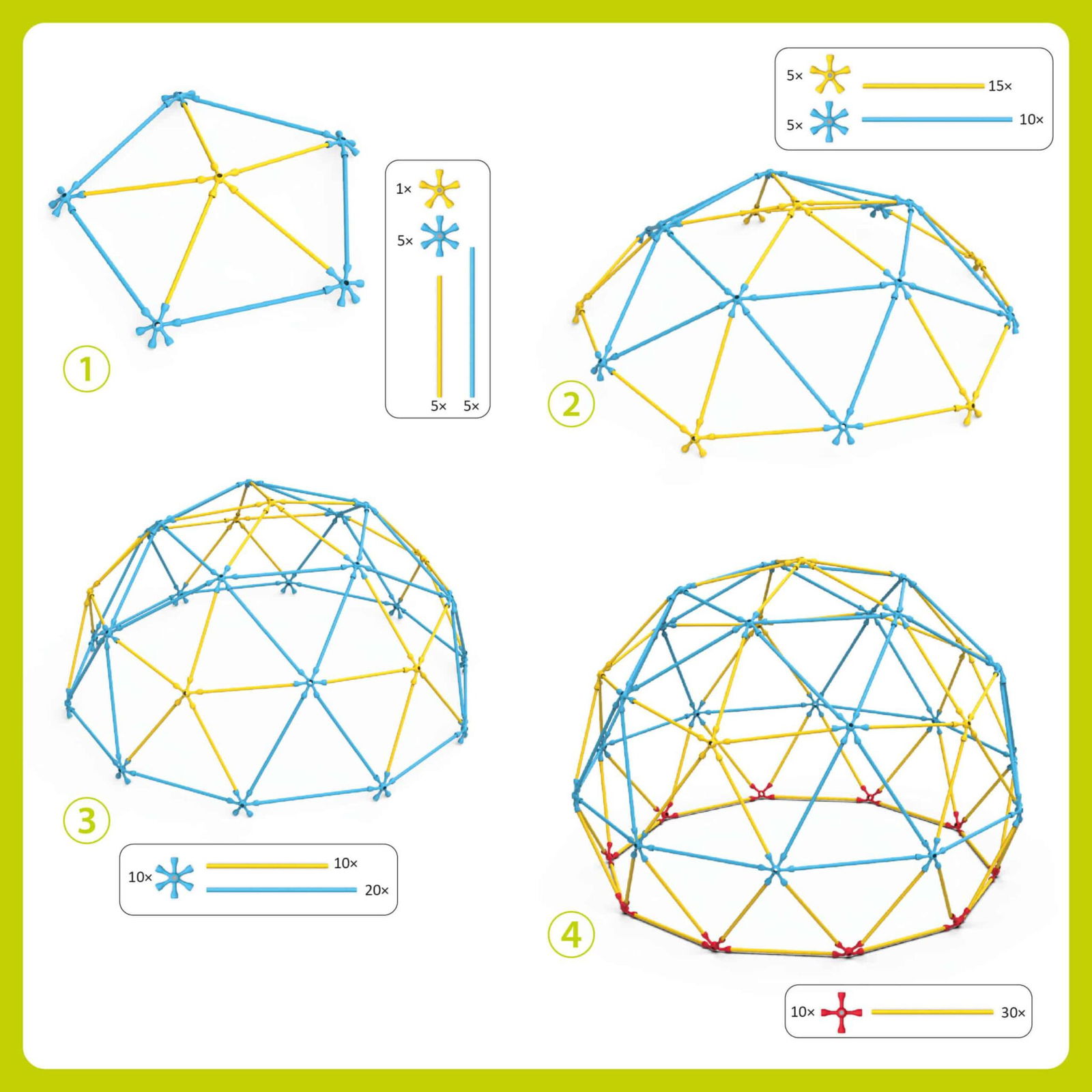 1

1×
5×
5× 5×

5× 15×
5× 10×

2

3

10× 10×
20×

4

10× 30×